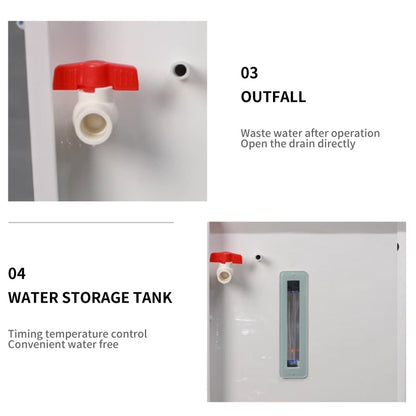 03

OUTFALL

Waste water after operation
Open the drain directly

04

WATER STORAGE TANK

Timing temperature control
Convenient water free